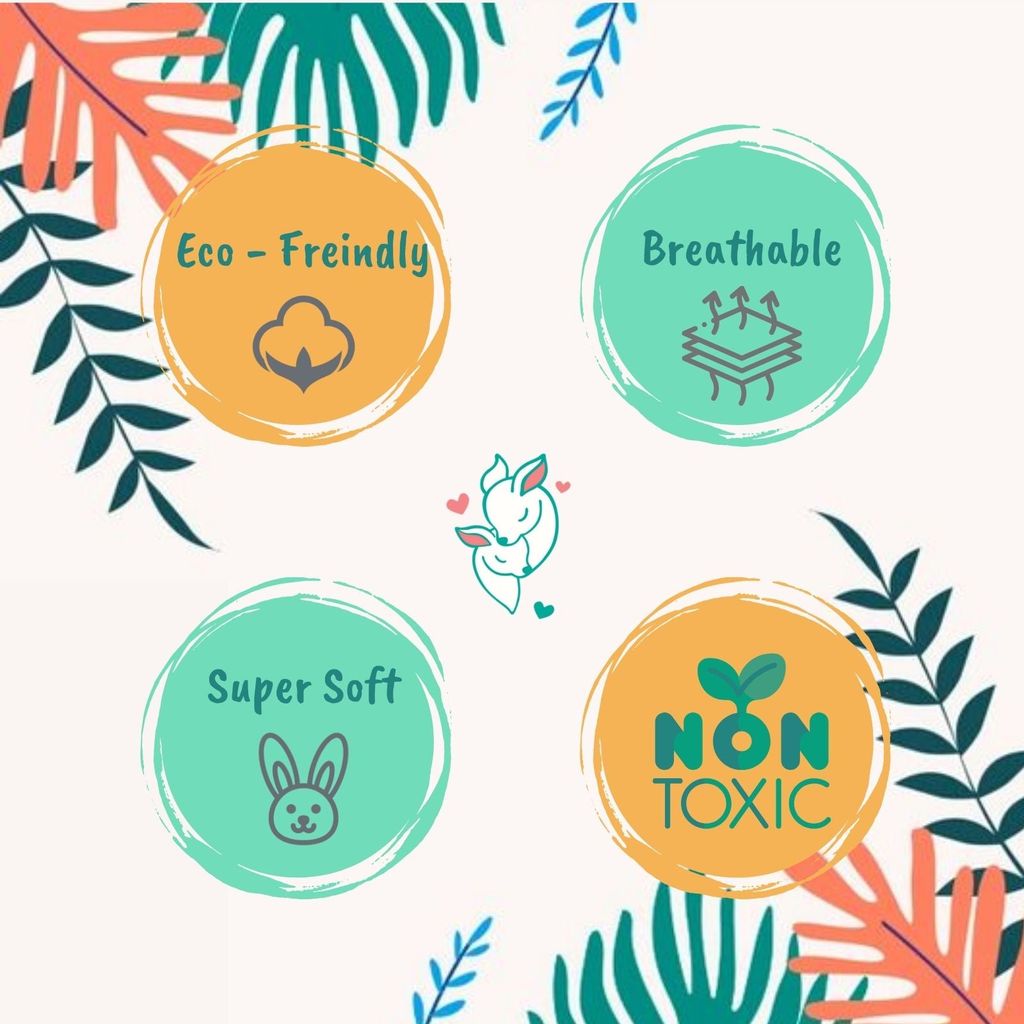 Eco - Freindly

Breathable

Super Soft

NON TOXIC